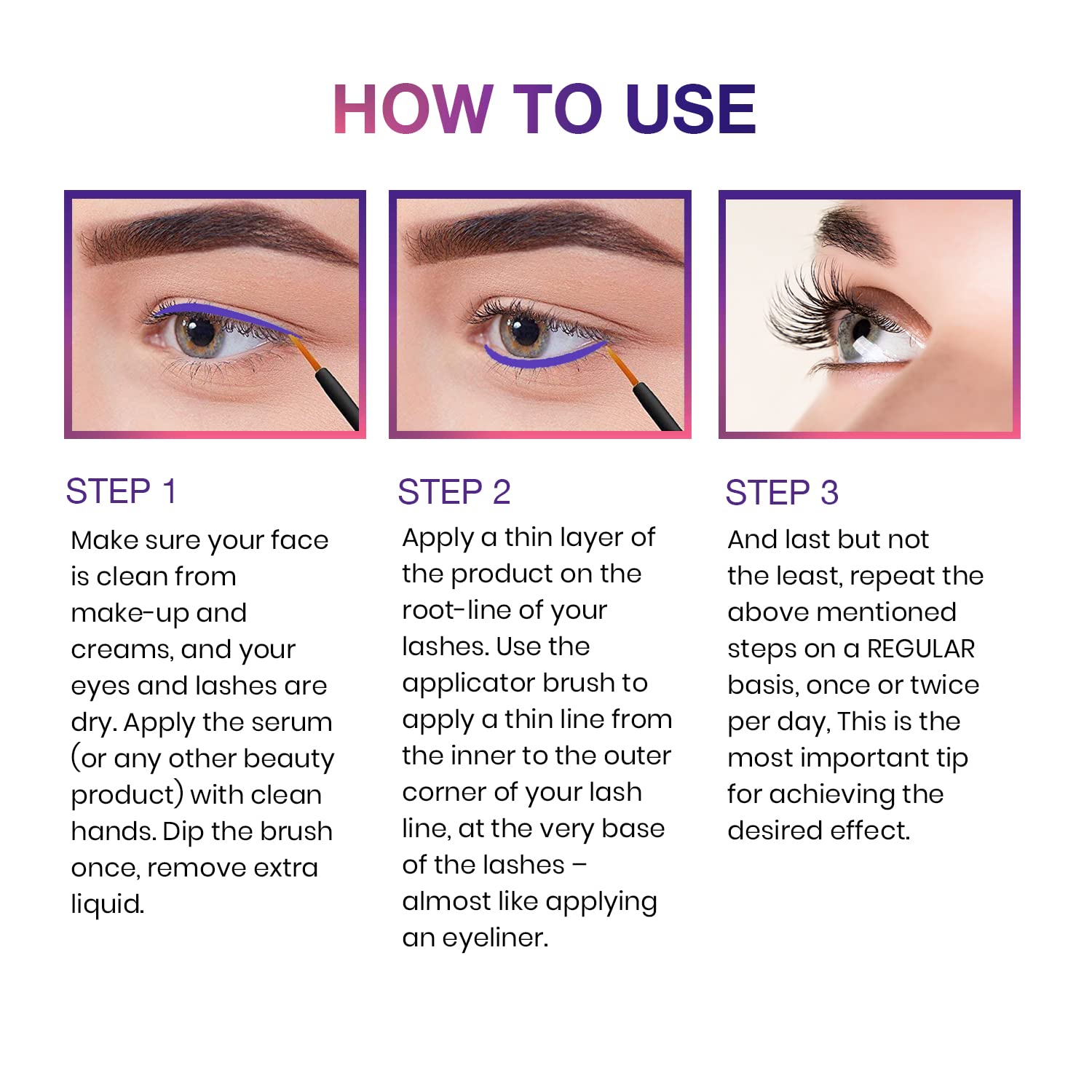 HOW TO USE

STEP 1

Make sure your face is clean from make-up and creams, and your eyes and lashes are dry. Apply the serum (or any other beauty product) with clean hands. Dip the brush once, remove extra liquid.

STEP 2

Apply a thin layer of the product on the root-line of your lashes. Use the applicator brush to apply a thin line from the inner to the outer corner of your lash line, at the very base of the lashes – almost like applying an eyeliner.

STEP 3

And last but not the least, repeat the above mentioned steps on a REGULAR basis, once or twice per day, This is the most important tip for achieving the desired effect.