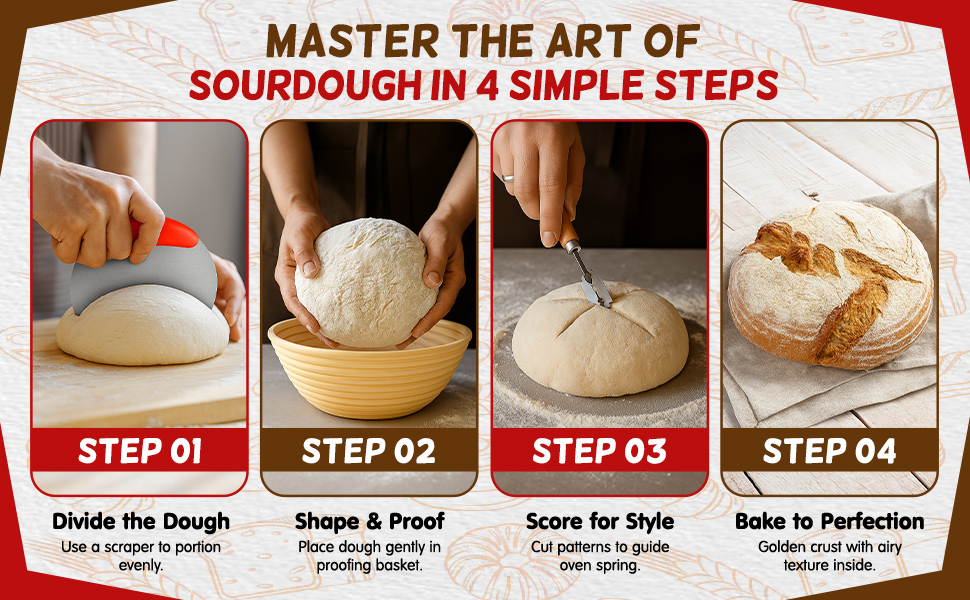 MASTER THE ART OF
SOURDOUGH IN 4 SIMPLE STEPS

STEP 01

Divide the Dough
Use a scraper to portion evenly.

STEP 02

Shape & Proof
Place dough gently in proofing basket.

STEP 03

Score for Style
Cut patterns to guide oven spring.

STEP 04

Bake to Perfection
Golden crust with airy texture inside.